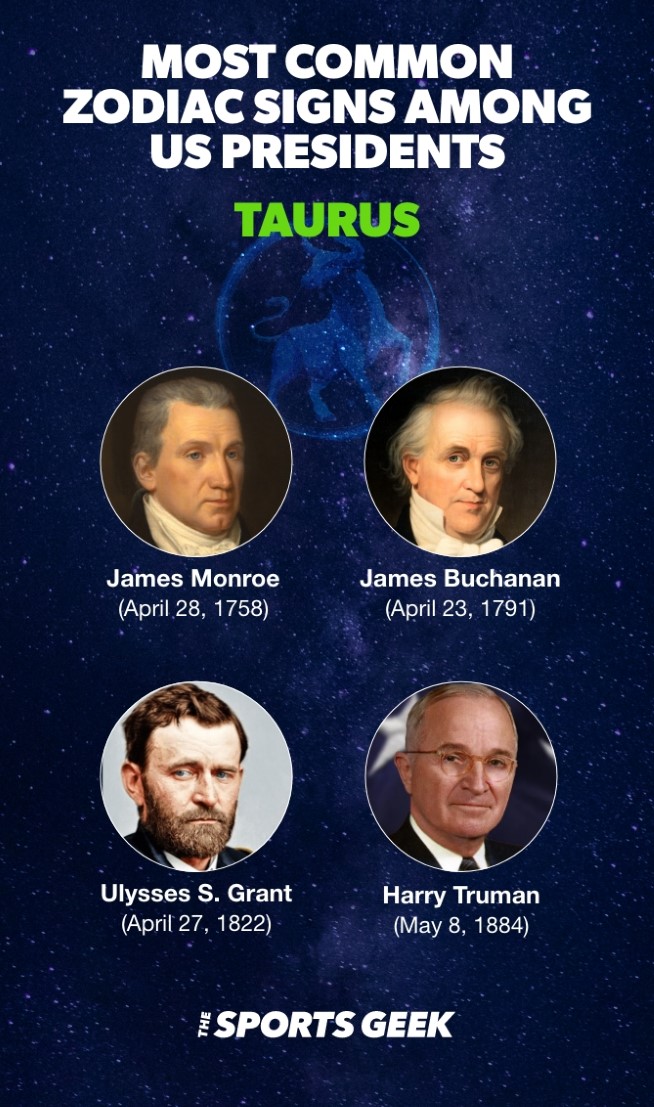 MOST COMMON ZODIAC SIGNS AMONG US PRESIDENTS

TAURUS

James Monroe
(April 28, 1758)

James Buchanan
(April 23, 1791)

Ulysses S. Grant
(April 27, 1822)

Harry Truman
(May 8, 1884)

THE SPORTS GEEK