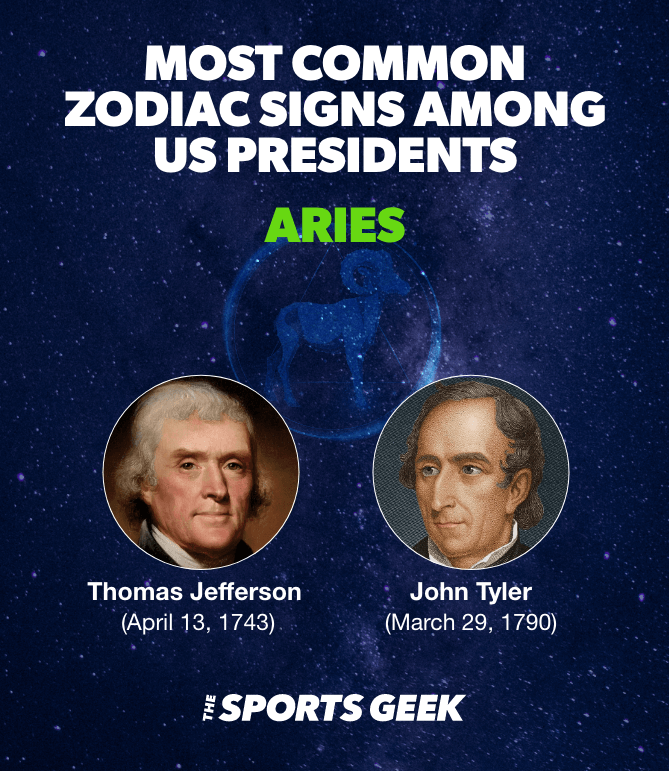 MOST COMMON ZODIAC SIGNS AMONG US PRESIDENTS

ARIES

Thomas Jefferson
(April 13, 1743)

John Tyler
(March 29, 1790)

THE SPORTS GEEK