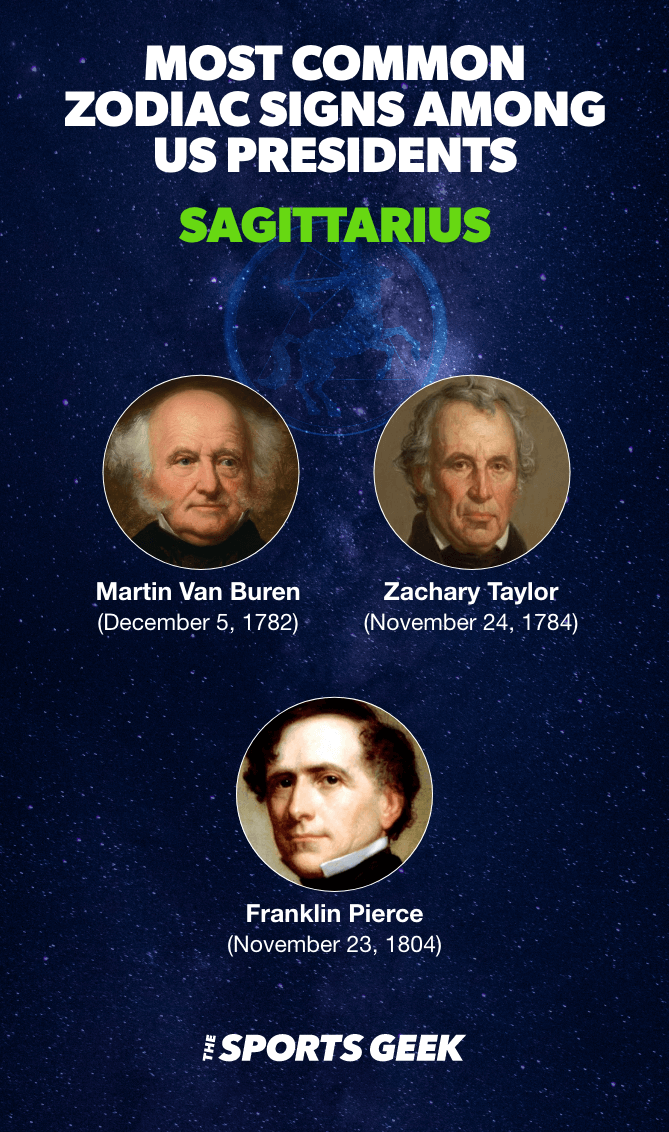 MOST COMMON ZODIAC SIGNS AMONG US PRESIDENTS

SAGITTARIUS

Martin Van Buren
(December 5, 1782)

Zachary Taylor
(November 24, 1784)

Franklin Pierce
(November 23, 1804)

THE SPORTS GEEK