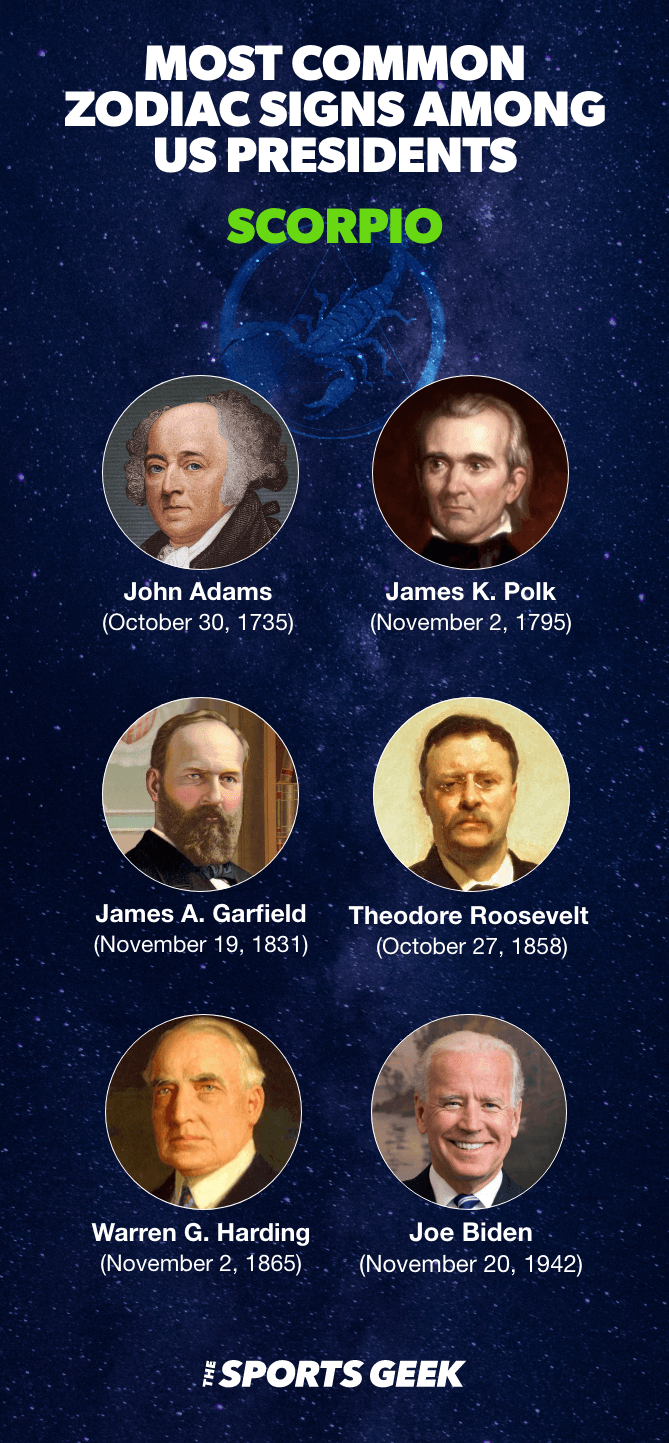 MOST COMMON ZODIAC SIGNS AMONG US PRESIDENTS

SCORPIO

John Adams
(October 30, 1735)

James K. Polk
(November 2, 1795)

James A. Garfield
(November 19, 1831)

Theodore Roosevelt
(October 27, 1858)

Warren G. Harding
(November 2, 1865)

Joe Biden
(November 20, 1942)

THE SPORTS GEEK